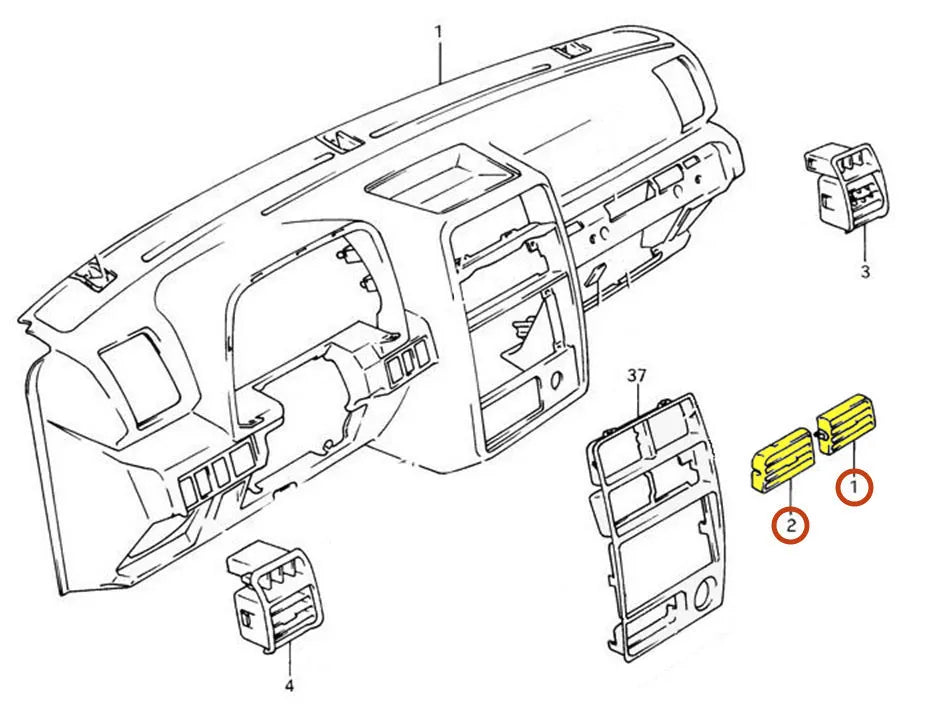 1
3
37
1
2
4